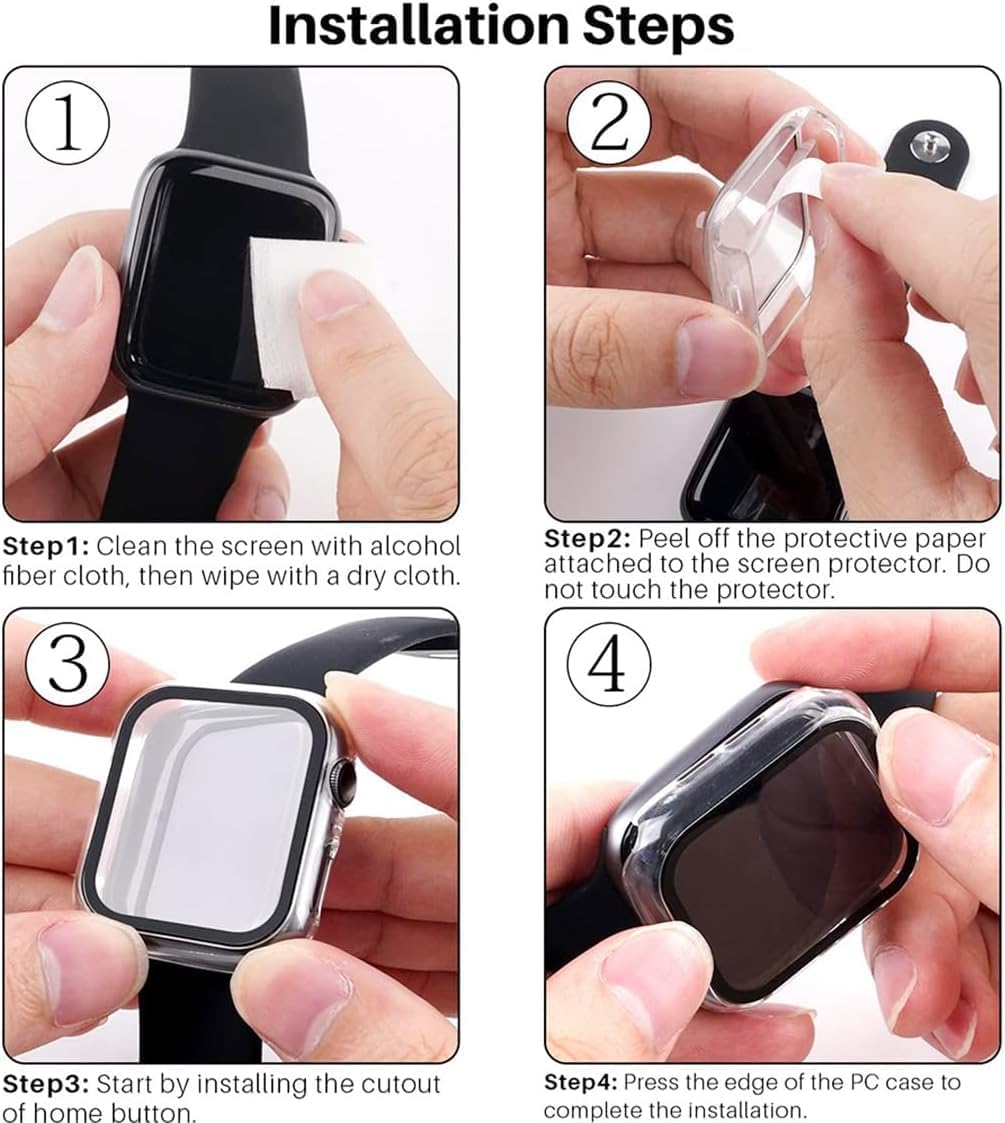 Installation Steps

1

Step1: Clean the screen with alcohol fiber cloth, then wipe with a dry cloth.

2

Step2: Peel off the protective paper attached to the screen protector. Do not touch the protector.

3

Step3: Start by installing the cutout of home button.

4

Step4: Press the edge of the PC case to complete the installation.